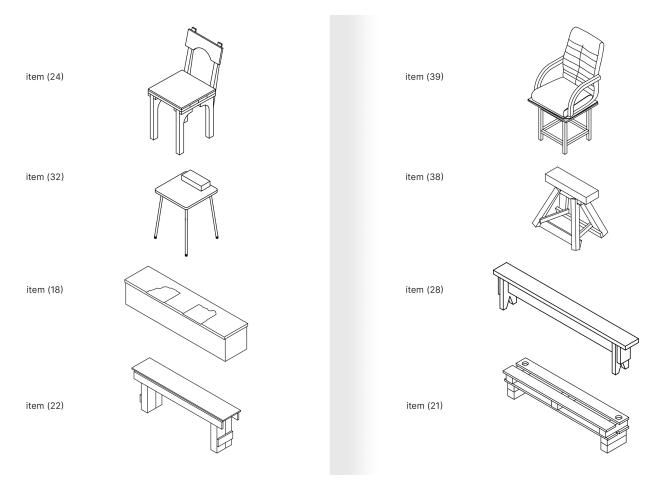 item (24)

item (32)

item (18)

item (22)

item (39)

item (38)

item (28)

item (21)